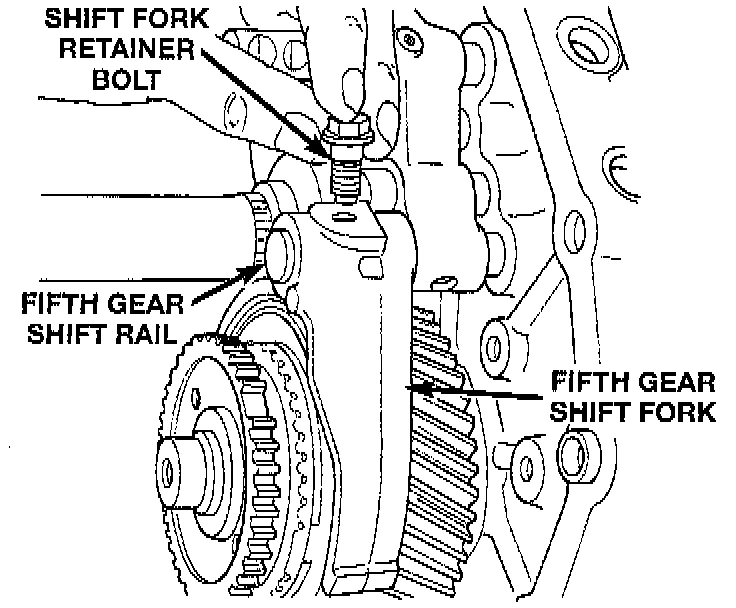 SHIFT FORK RETAINER BOLT

FIFTH GEAR SHIFT RAIL

FIFTH GEAR SHIFT FORK