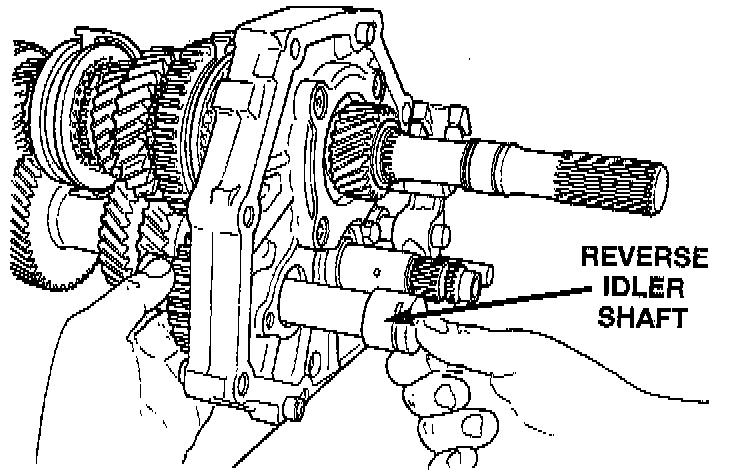 REVERSE IDLER SHAFT