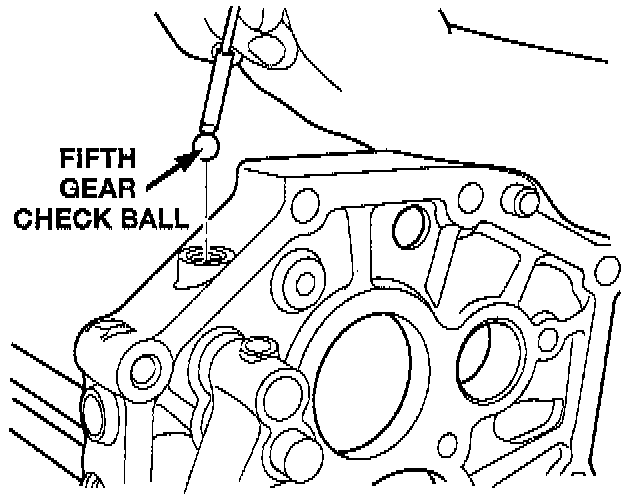 FIFTH
GEAR
CHECK BALL