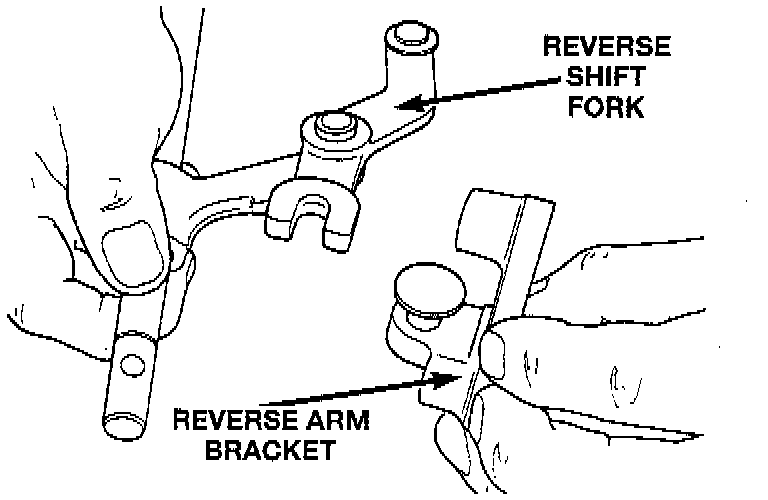 REVERSE SHIFT FORK

REVERSE ARM BRACKET