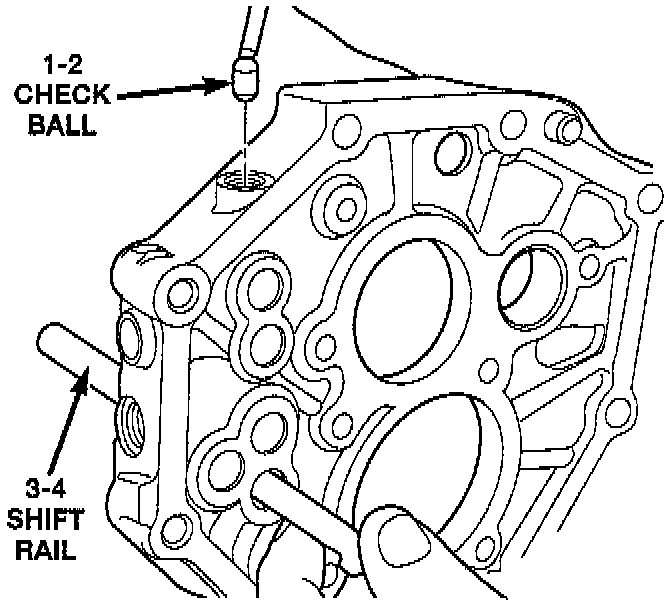 1-2
CHECK
BALL

3-4
SHIFT
RAIL