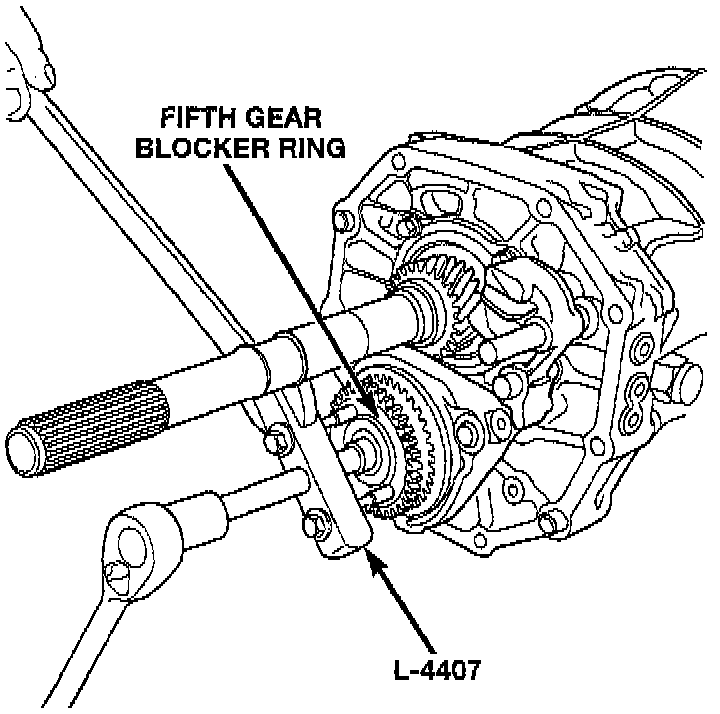 FIFTH GEAR
BLOCKER RING

L-4407