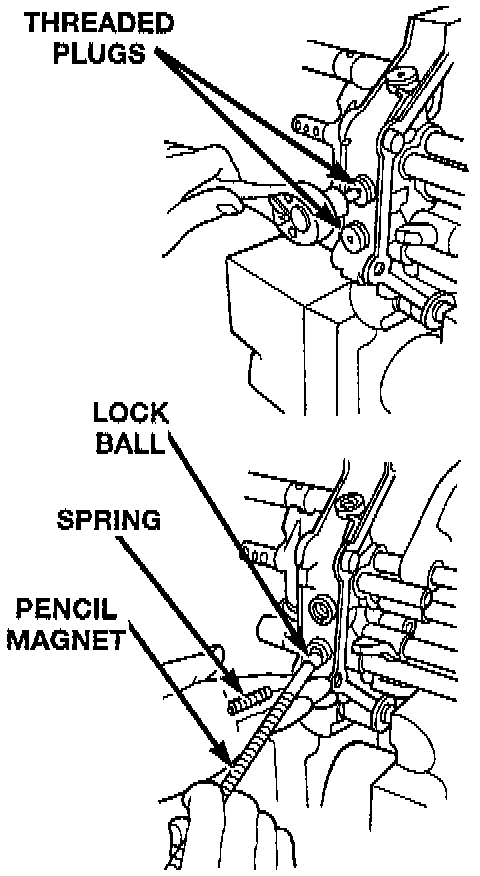 THREADED PLUGS

LOCK BALL

SPRING

PENCIL MAGNET