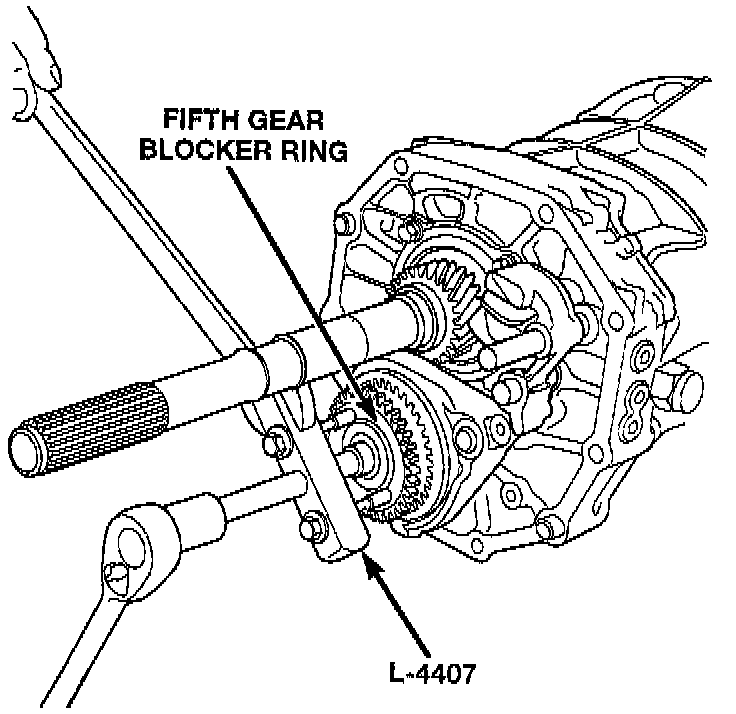 FIFTH GEAR
BLOCKER RING

L-4407