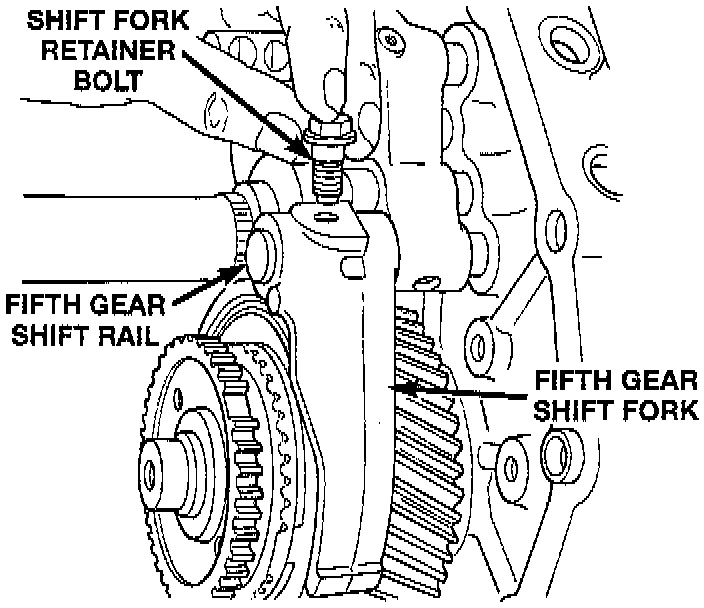 SHIFT FORK RETAINER BOLT

FIFTH GEAR SHIFT RAIL

FIFTH GEAR SHIFT FORK