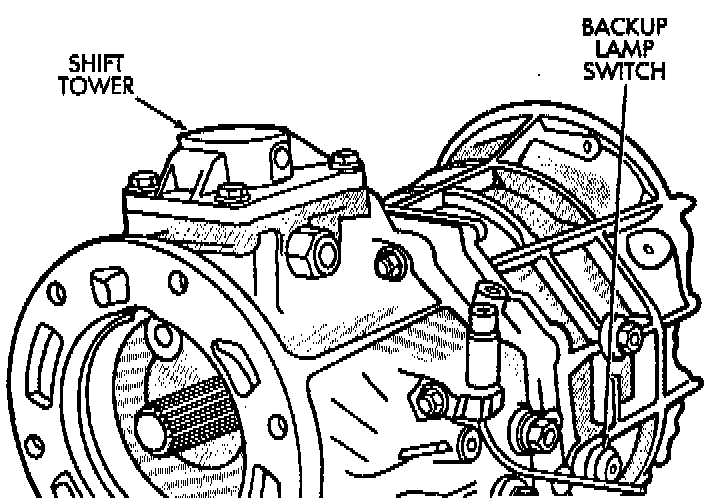 SHIFT TOWER

BACKUP LAMP SWITCH