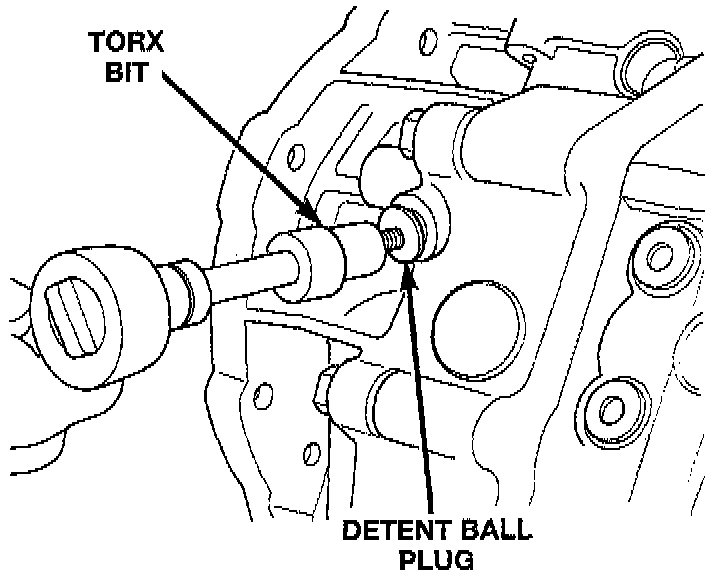 TORX BIT

DETENT BALL PLUG