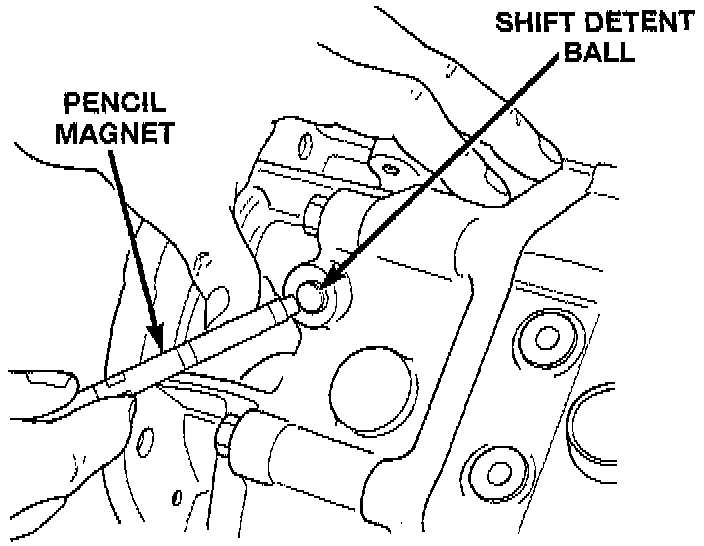 SHIFT DETENT BALL

PENCIL MAGNET