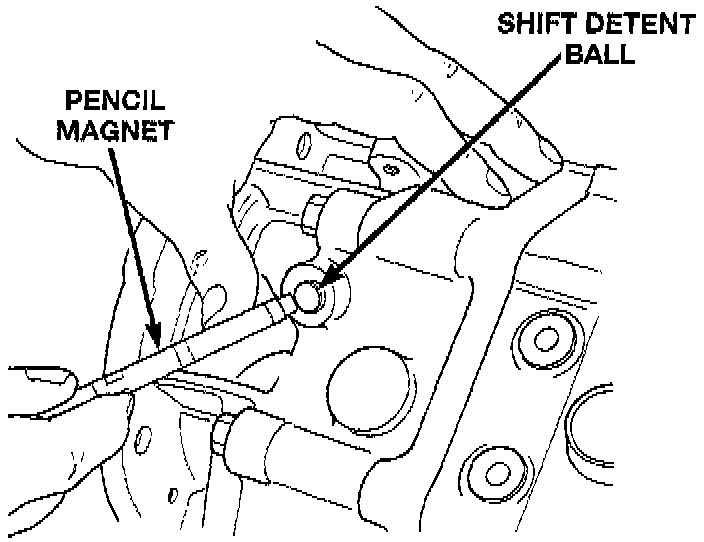 SHIFT DETENT BALL

PENCIL MAGNET