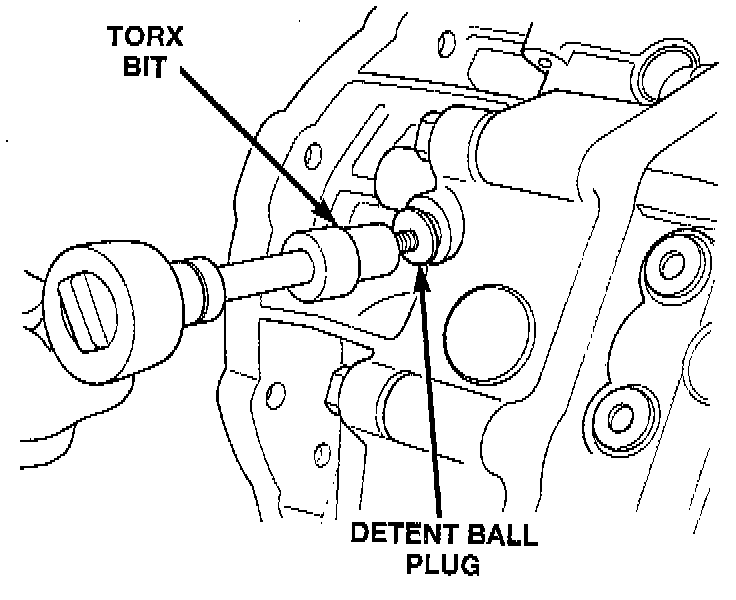 TORX
BIT

DETENT BALL
PLUG