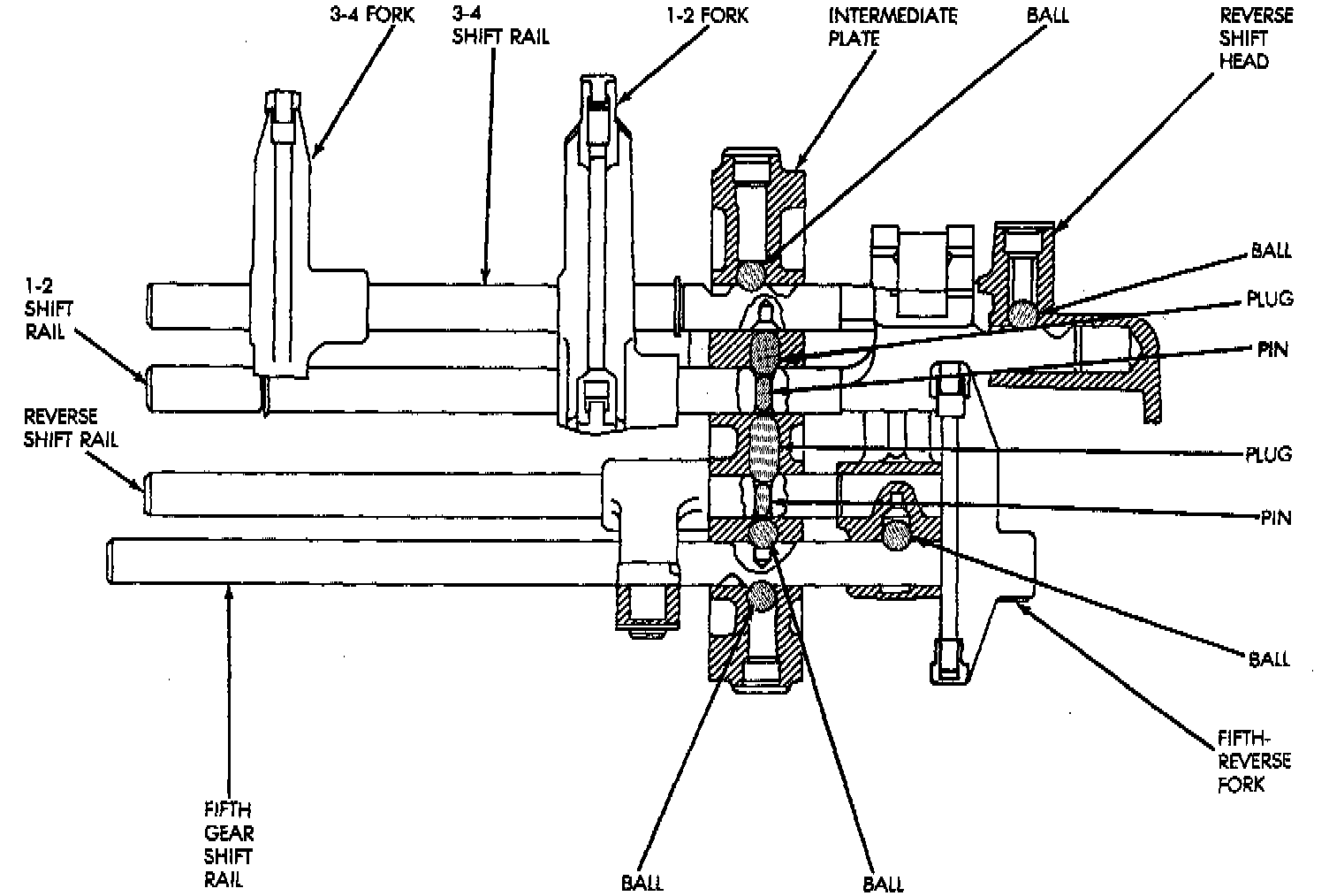 3-4 FORK
3-4 SHIFT RAIL
1-2 FORK
INTERMEDIATE PLATE
BALL
REVERSE SHIFT HEAD
1-2 SHIFT RAIL
BALL
PLUG
PIN
REVERSE SHIFT RAIL
PLUG
PIN
BALL
FIFTH-REVERSE FORK
FIFTH GEAR SHIFT RAIL
BALL
BALL