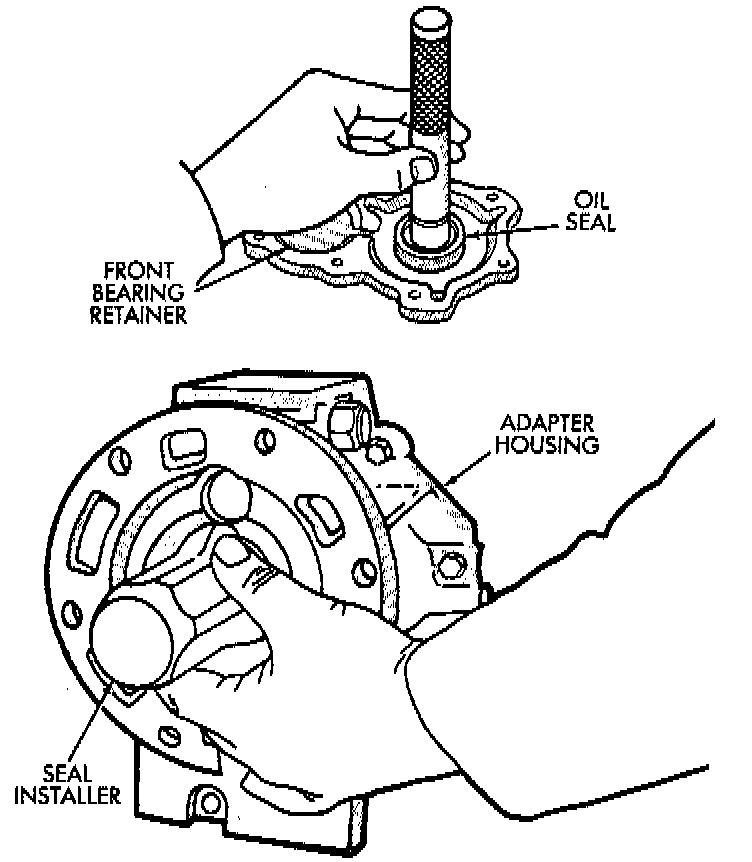 OIL SEAL

FRONT BEARING RETAINER

ADAPTER HOUSING

SEAL INSTALLER