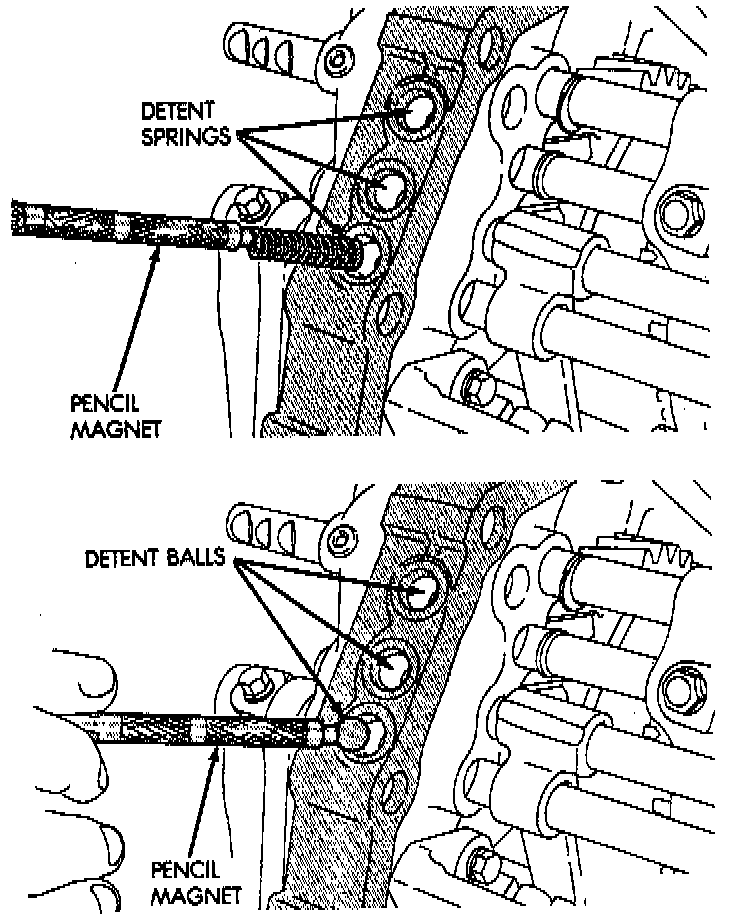 DETENT SPRINGS

PENCIL MAGNET

DETENT BALLS

PENCIL MAGNET