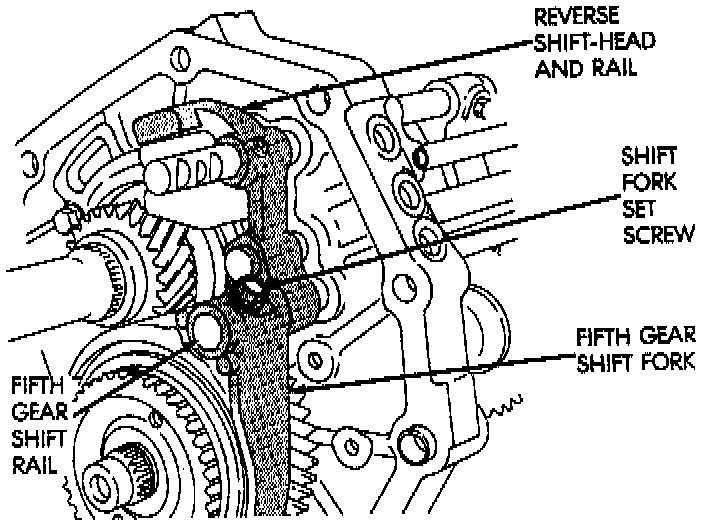 REVERSE SHIFT-HEAD AND RAIL

SHIFT FORK SET SCREW

FIFTH GEAR SHIFT FORK

FIFTH GEAR SHIFT RAIL