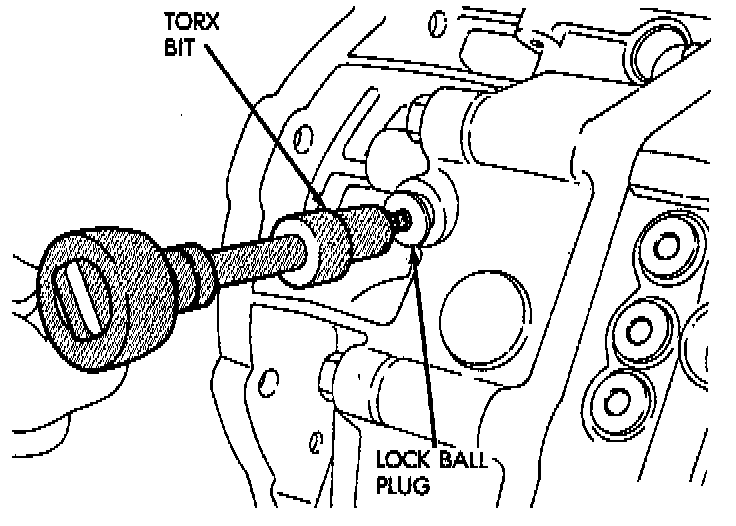 TORX
BIT

LOCK BALL
PLUG