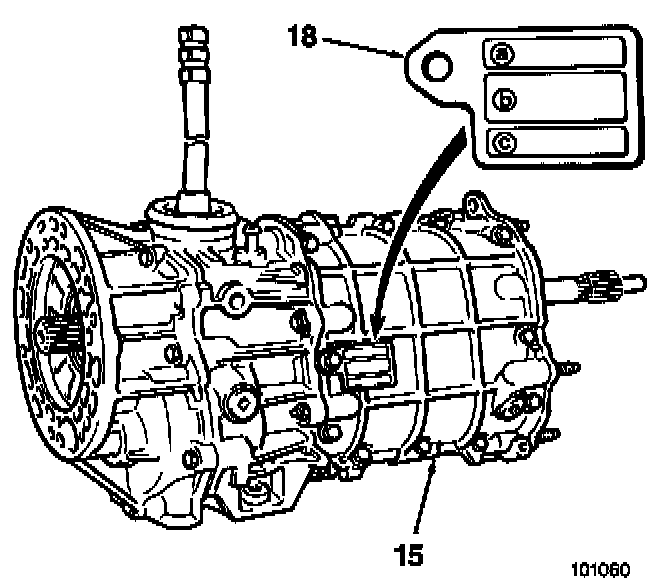 18
a
b
c
15
101060