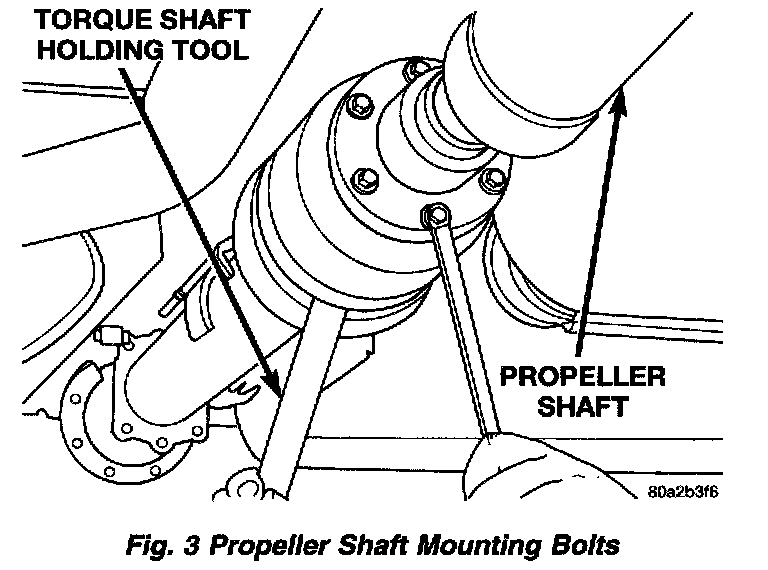 TORQUE SHAFT HOLDING TOOL

PROPELLER SHAFT

80a2b3f6

Fig. 3 Propeller Shaft Mounting Bolts