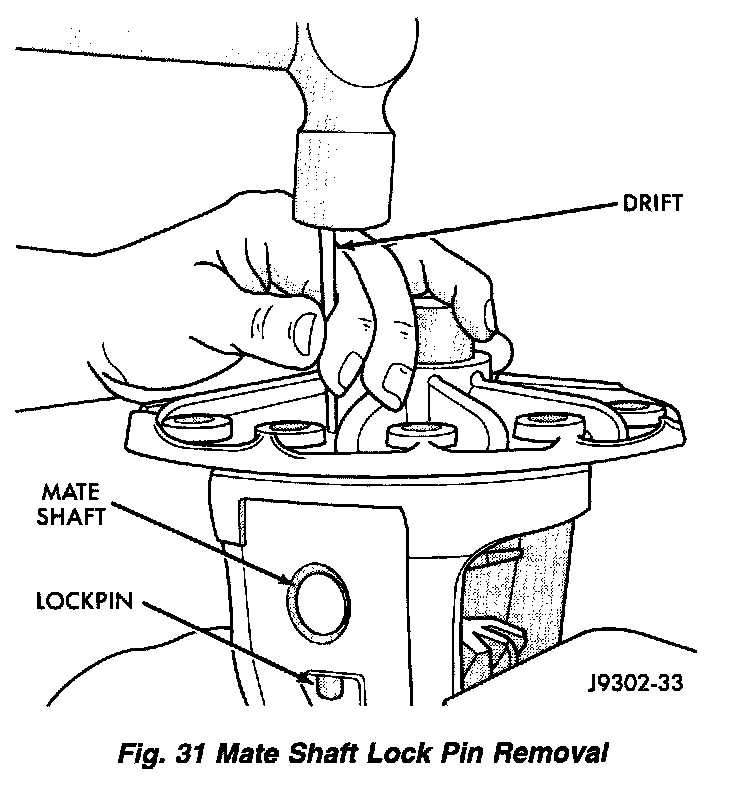 DRIFT

MATE SHAFT

LOCKPIN

J9302-33

Fig. 31 Mate Shaft Lock Pin Removal