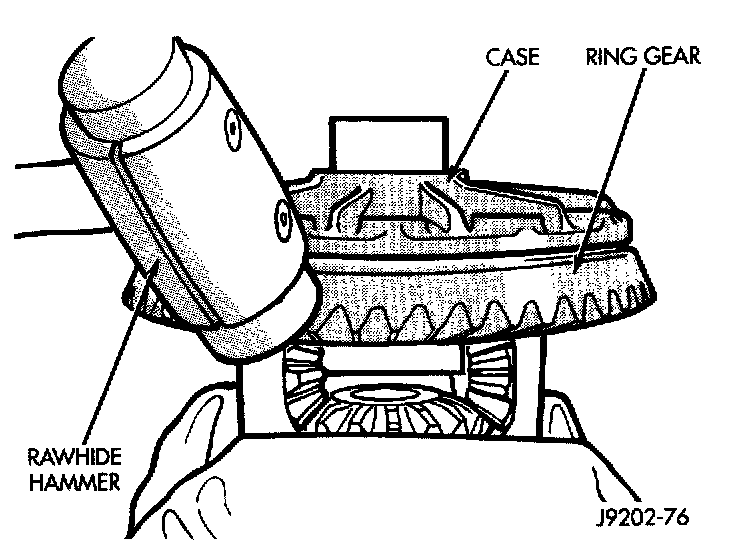 CASE
RING GEAR
RAWHIDE HAMMER
J9202-76