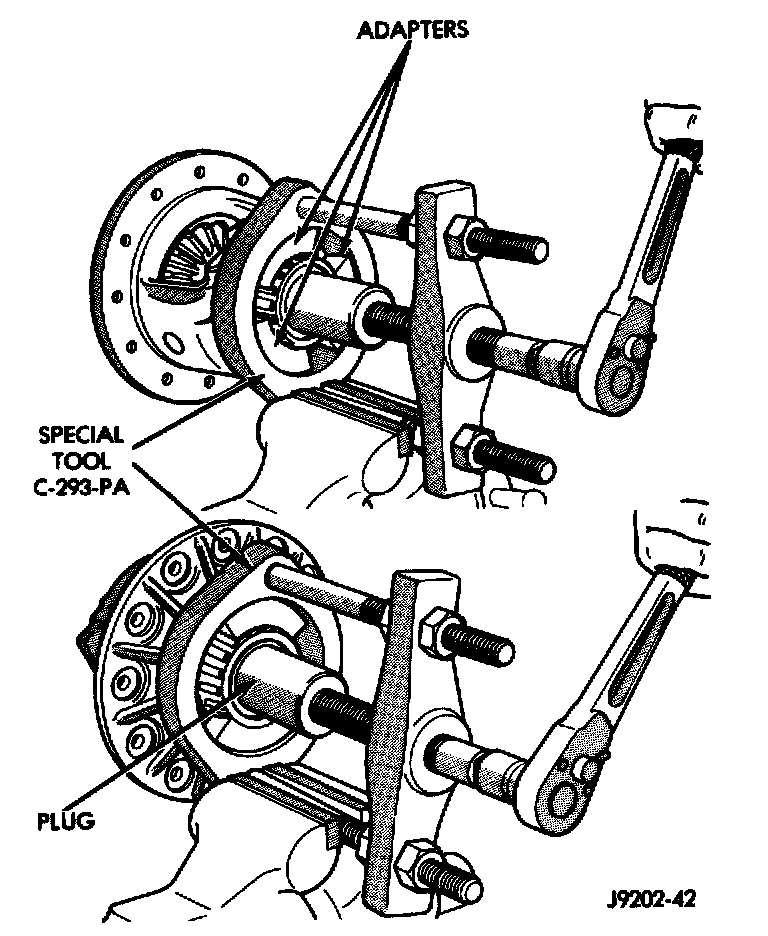 ADAPTERS

SPECIAL TOOL C-293-PA

PLUG

J9202-42