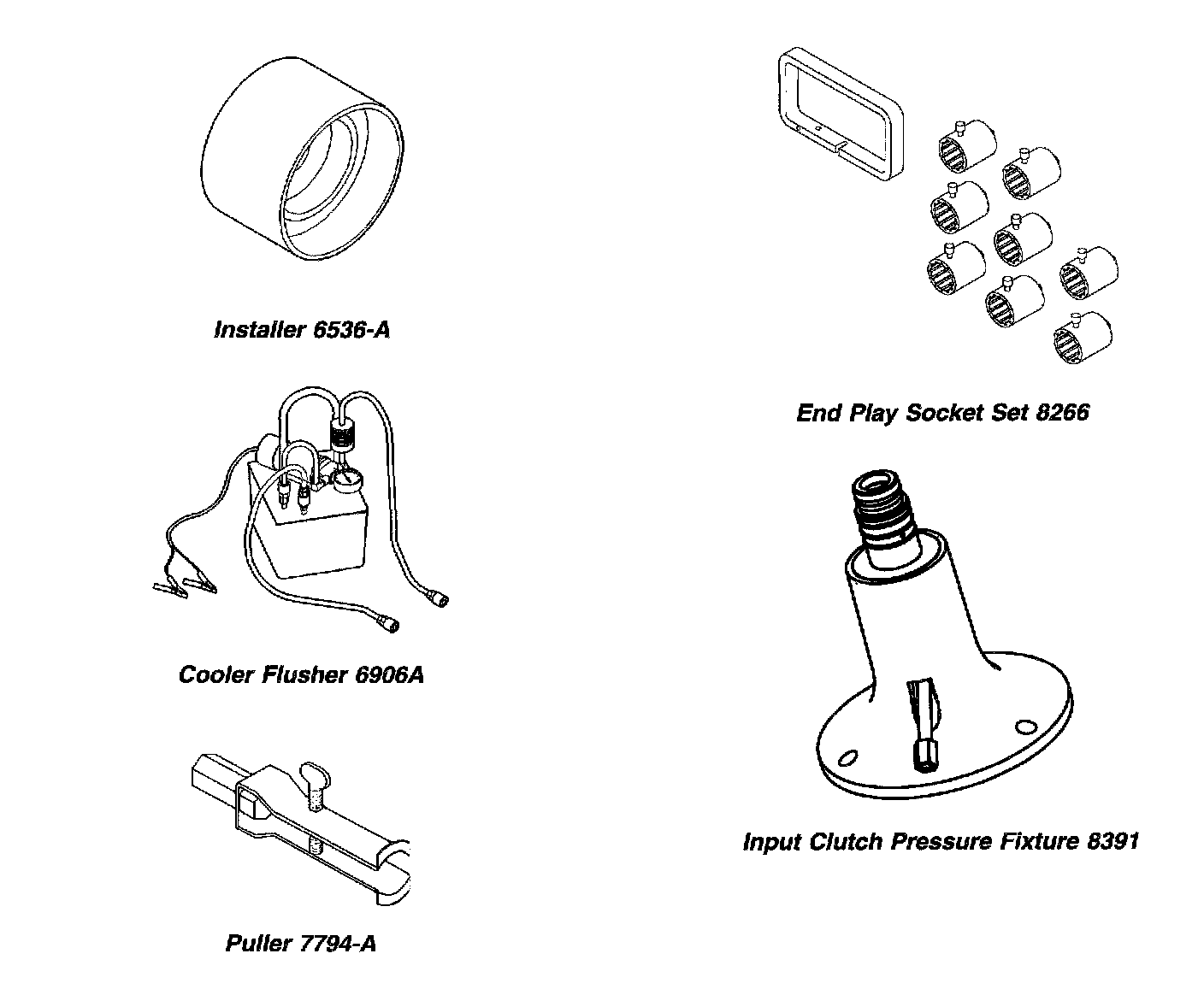 Installer 6536-A

Cooler Flusher 6906A

Puller 7794-A

End Play Socket Set 8266

Input Clutch Pressure Fixture 8391