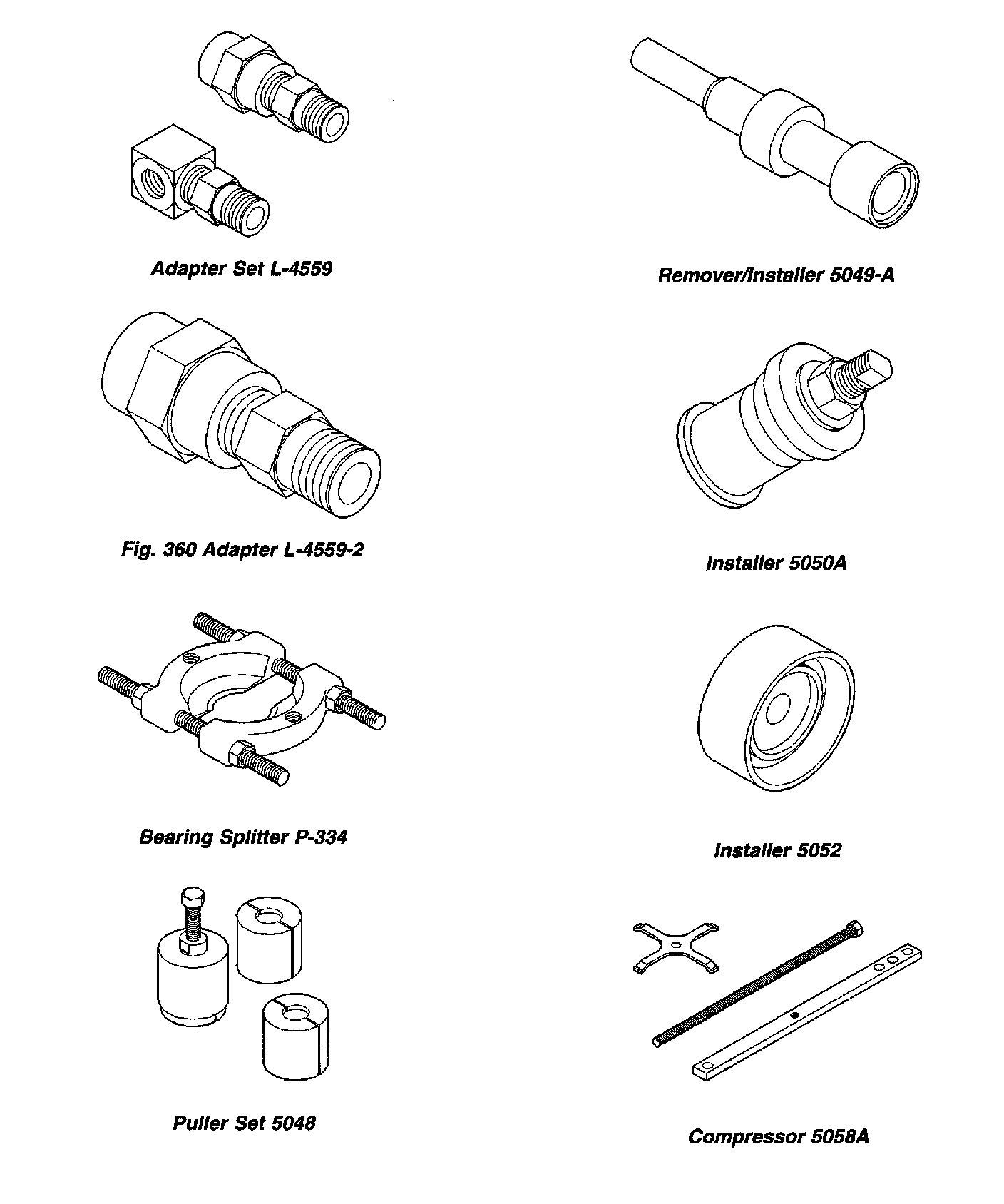 Adapter Set L-4559

Fig. 360 Adapter L-4559-2

Bearing Splitter P-334

Puller Set 5048

Remover/Installer 5049-A

Installer 5050A

Installer 5052

Compressor 5058A