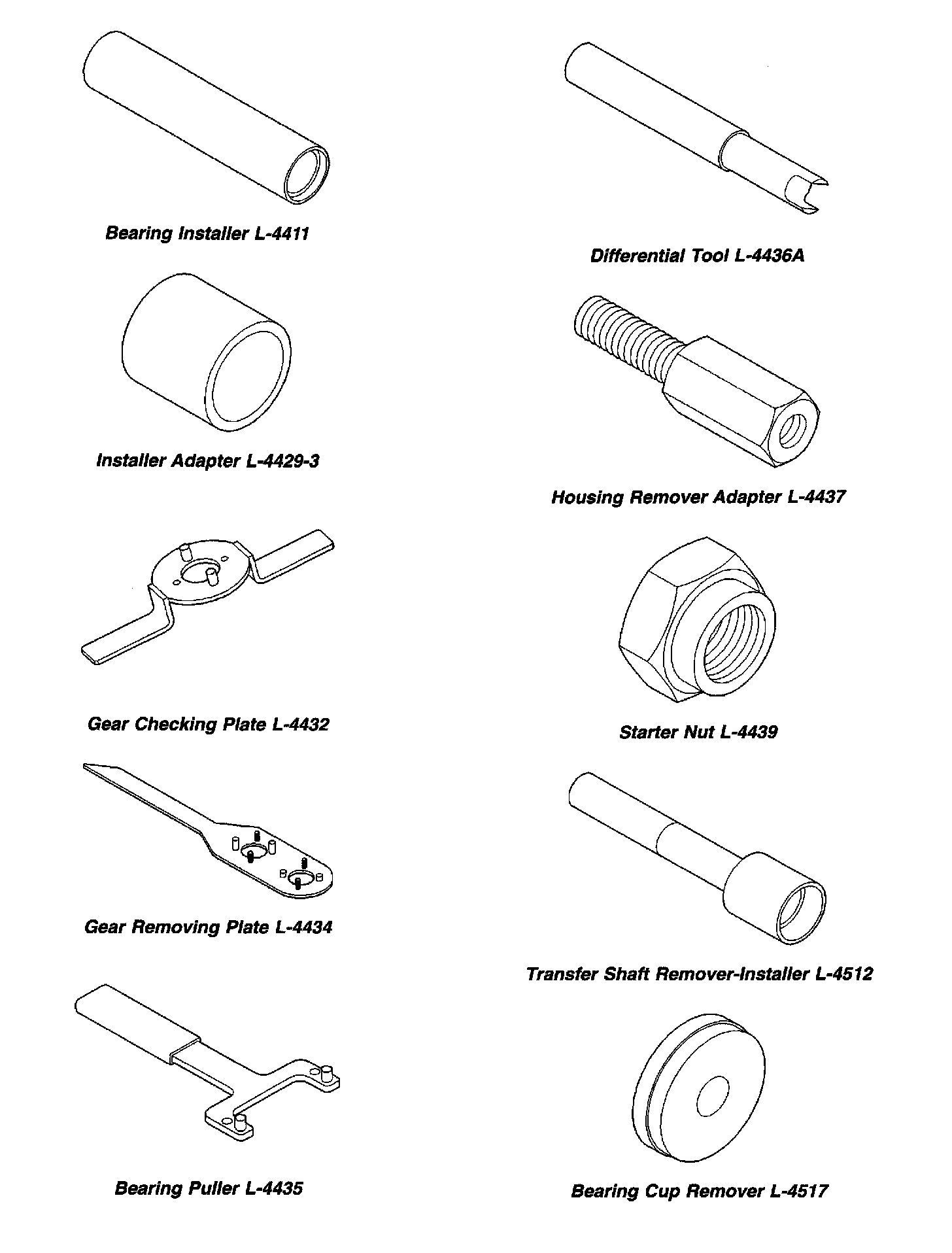 Bearing Installer L-4411

Installer Adapter L-4429-3

Gear Checking Plate L-4432

Gear Removing Plate L-4434

Bearing Puller L-4435

Differential Tool L-4436A

Housing Remover Adapter L-4437

Starter Nut L-4439

Transfer Shaft Remover-Installer L-4512

Bearing Cup Remover L-4517