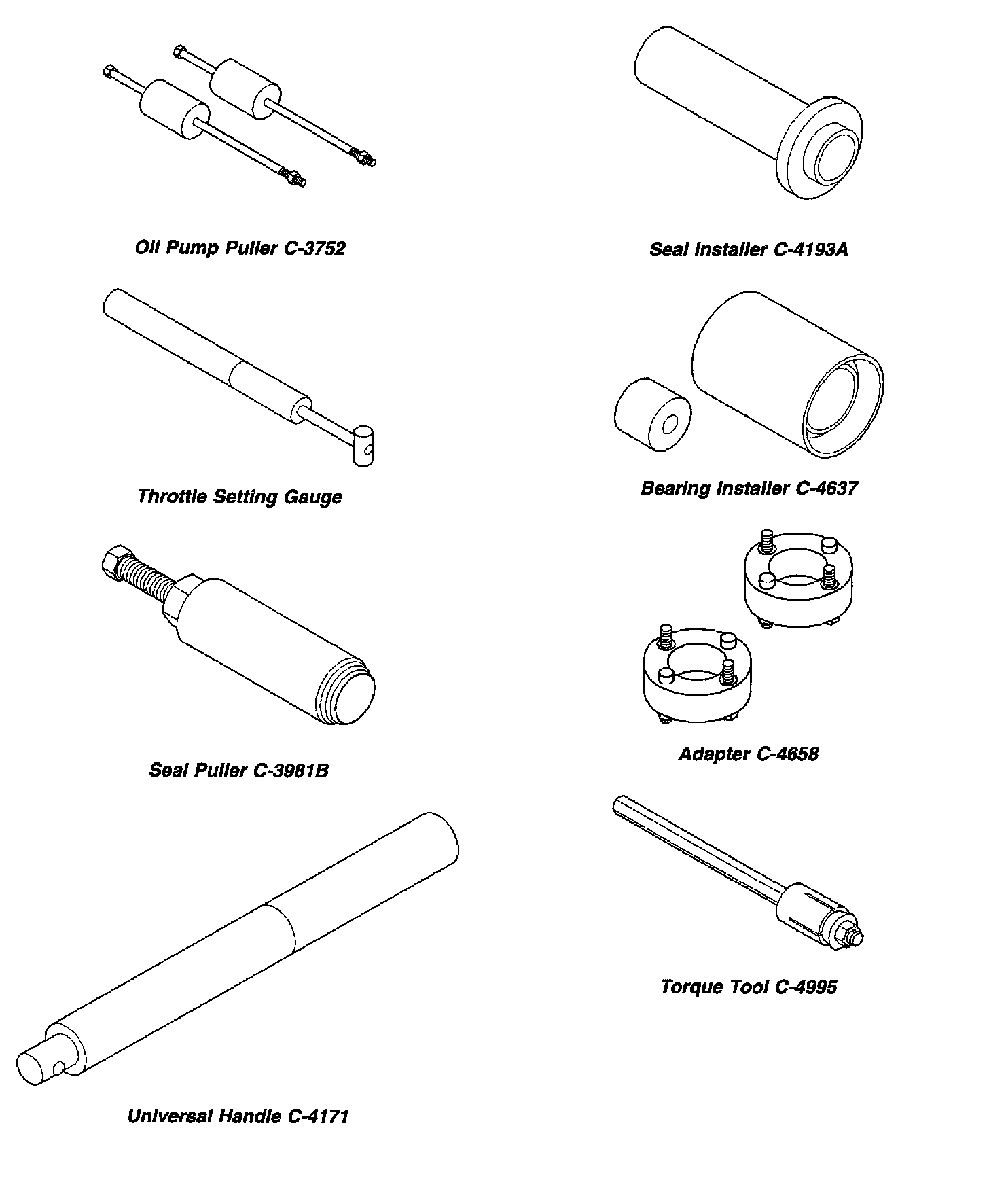 Oil Pump Puller C-3752

Throttle Setting Gauge

Seal Puller C-3981B

Universal Handle C-4171

Seal Installer C-4193A

Bearing Installer C-4637

Adapter C-4658

Torque Tool C-4995