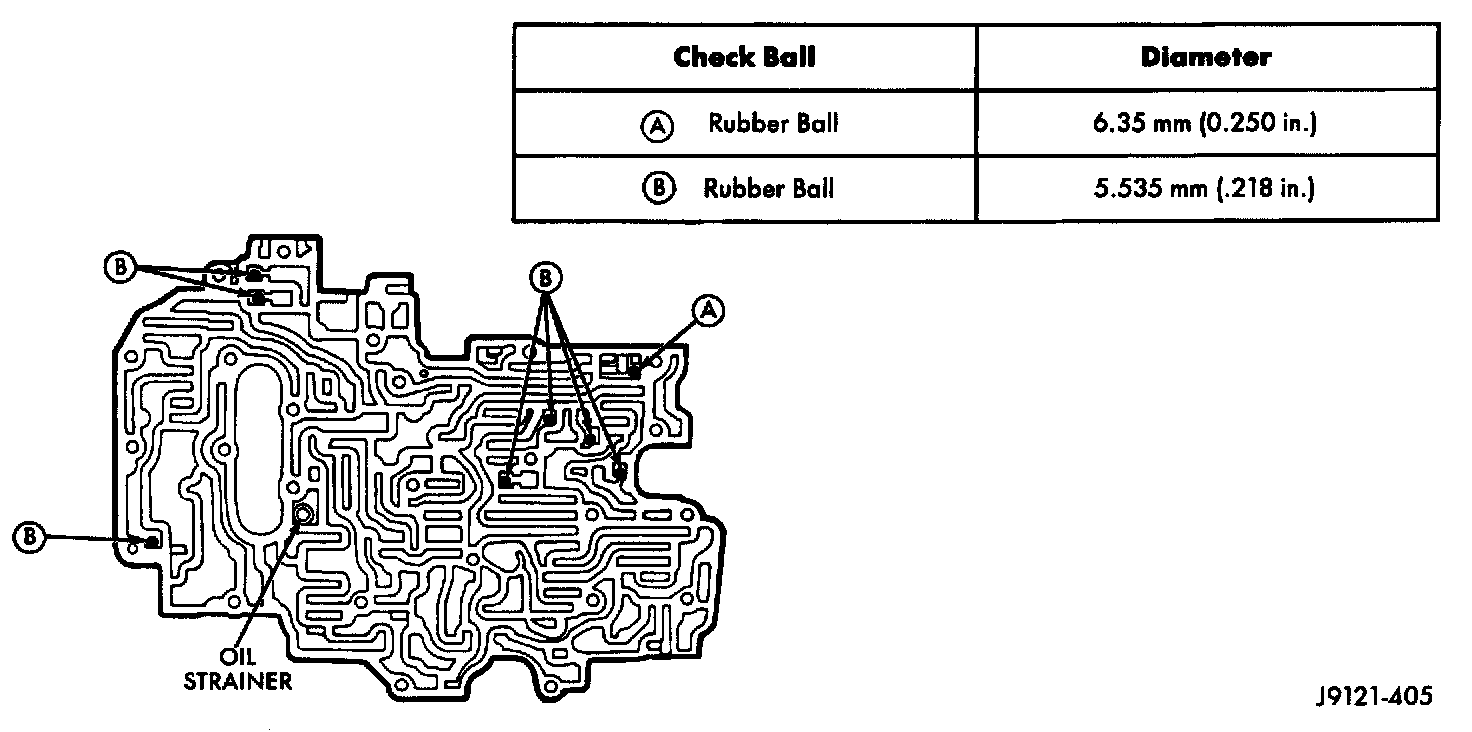 | Check Ball | Diameter |
|---|---|
| Ⓐ Rubber Ball | 6.35 mm (0.250 in.) |
| Ⓑ Rubber Ball | 5.535 mm (.218 in.) |

B

B

A

B

OIL STRAINER

J9121-405