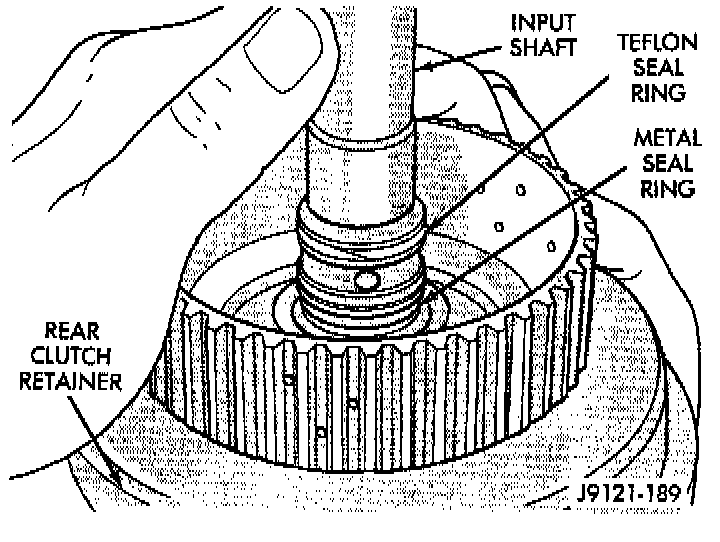 INPUT SHAFT
TEFLON SEAL RING
METAL SEAL RING
REAR CLUTCH RETAINER
J9121-189