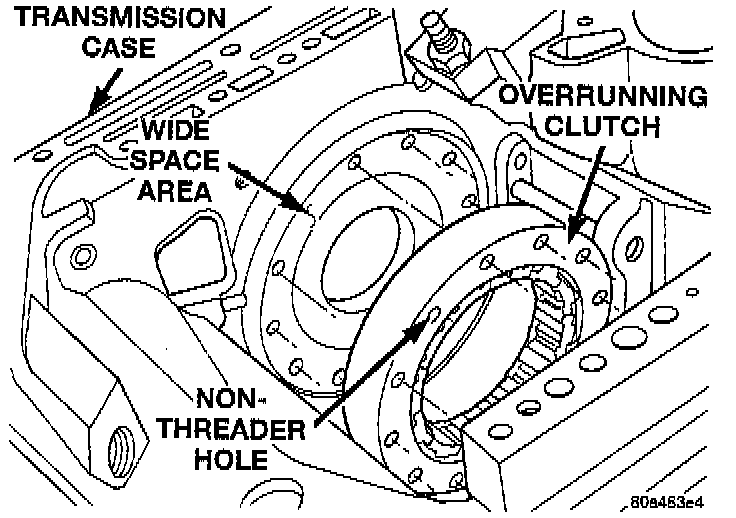 TRANSMISSION CASE

WIDE SPACE AREA

OVERRUNNING CLUTCH

NON-THREADER HOLE

80a463e4