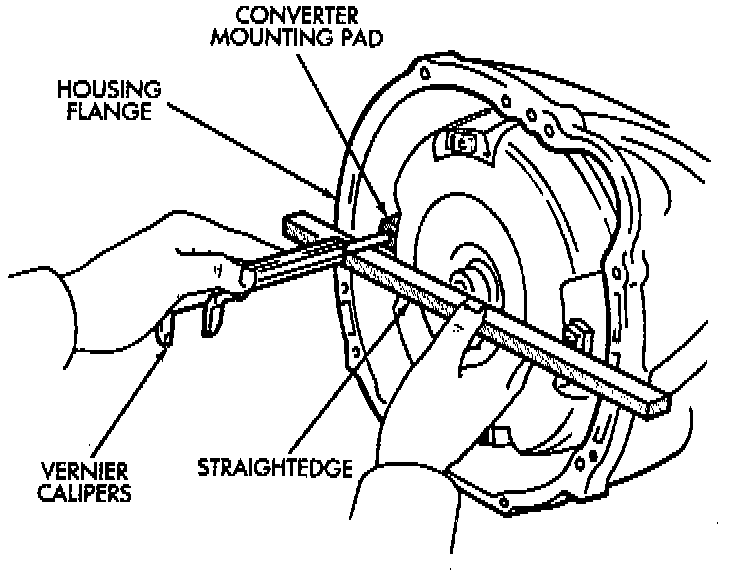 CONVERTER
MOUNTING PAD

HOUSING
FLANGE

VERNIER
CALIPERS

STRAIGHTEDGE