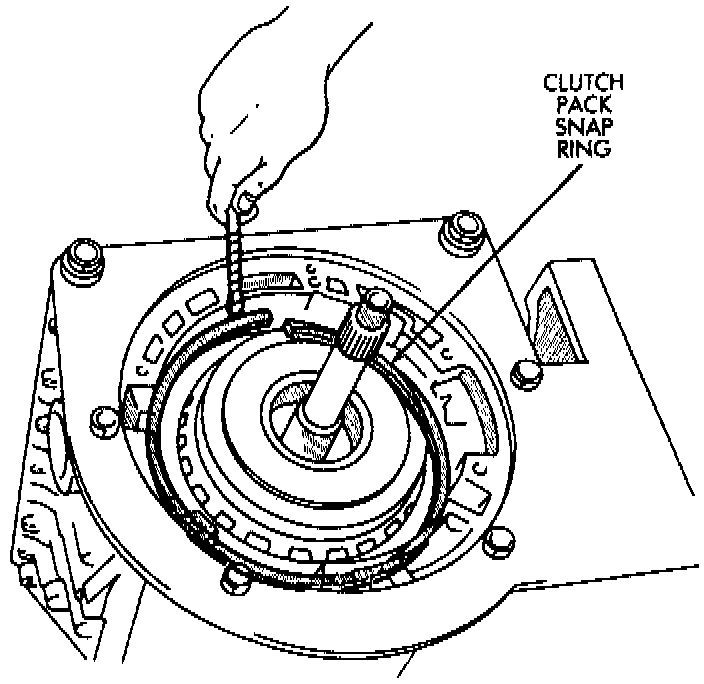 CLUTCH PACK SNAP RING