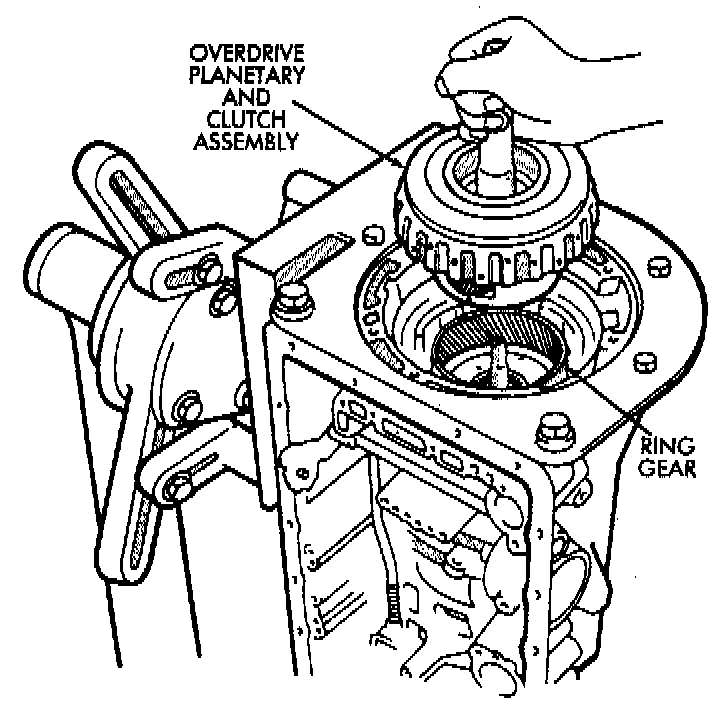 OVERDRIVE PLANETARY AND CLUTCH ASSEMBLY

RING GEAR