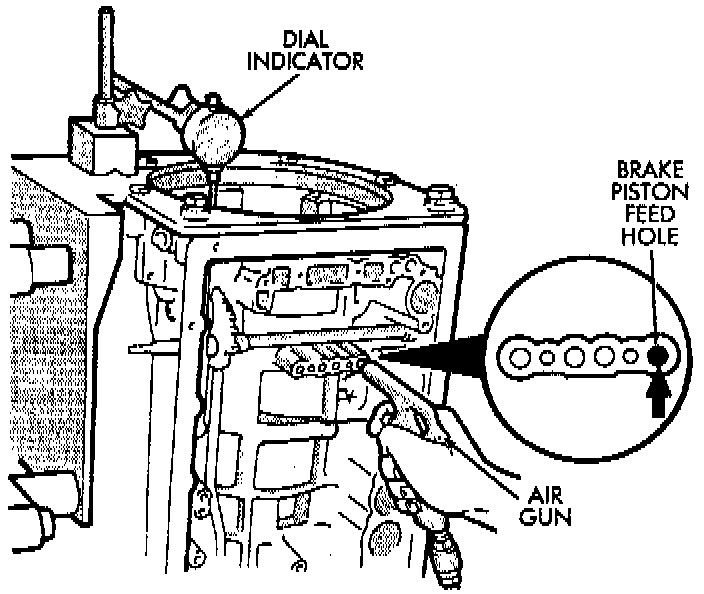 DIAL INDICATOR

BRAKE PISTON FEED HOLE

AIR GUN