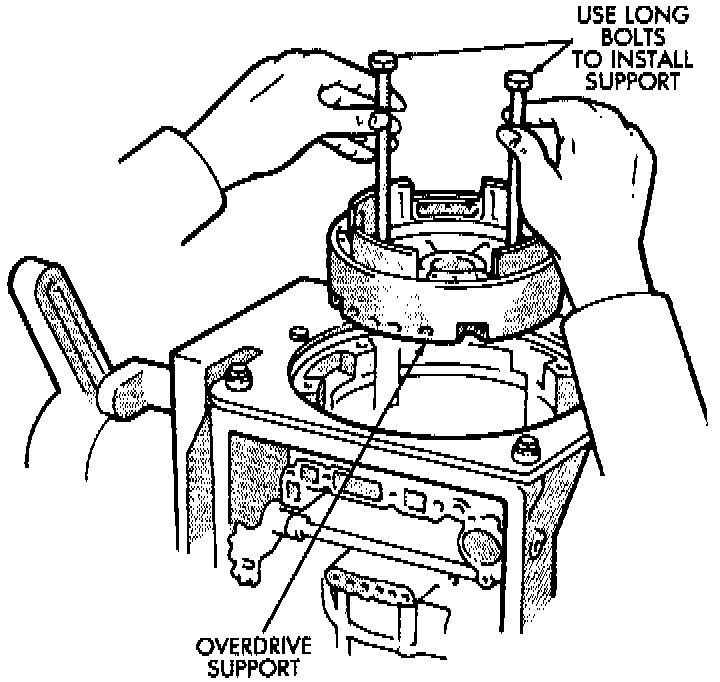 USE LONG BOLTS TO INSTALL SUPPORT

OVERDRIVE SUPPORT