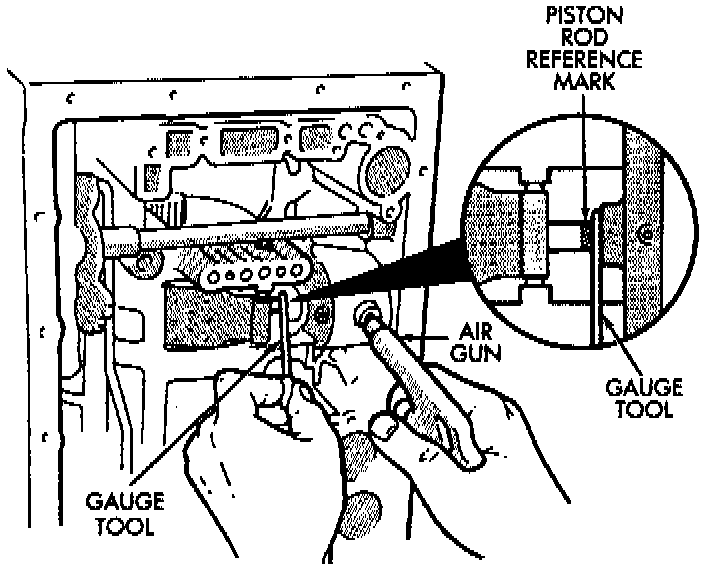 PISTON ROD REFERENCE MARK

AIR GUN

GAUGE TOOL

GAUGE TOOL