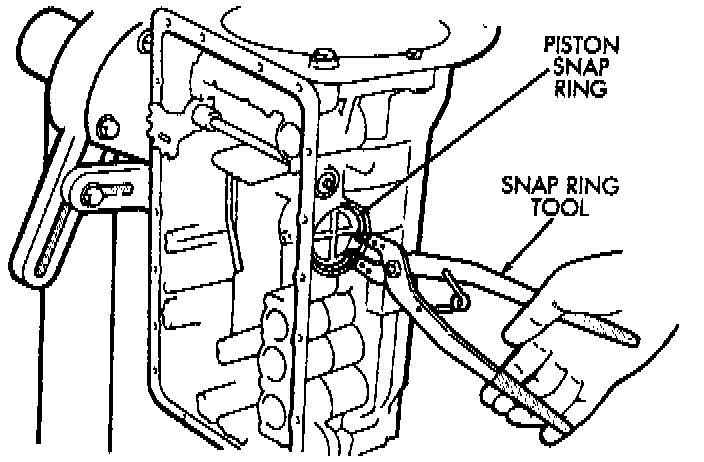 PISTON SNAP RING

SNAP RING TOOL