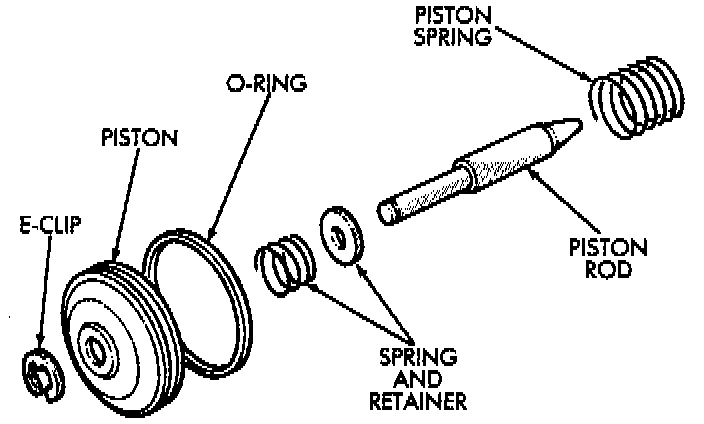 PISTON SPRING

O-RING

PISTON

E-CLIP

PISTON ROD

SPRING AND RETAINER