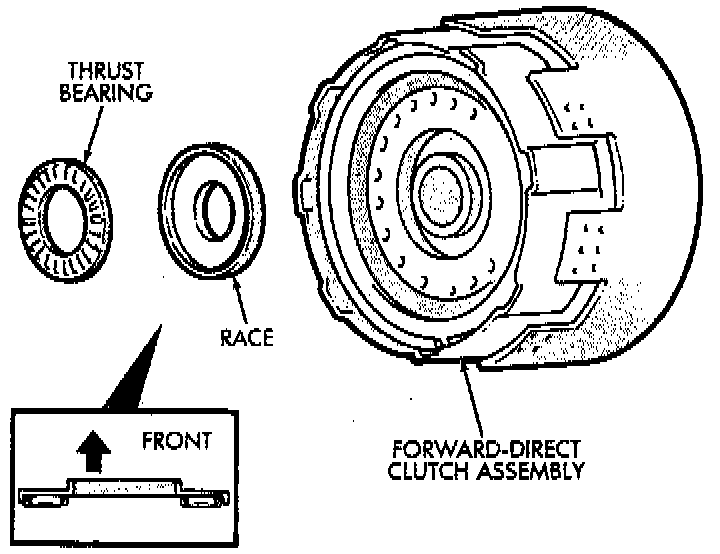 THRUST BEARING

RACE

FRONT

FORWARD-DIRECT CLUTCH ASSEMBLY