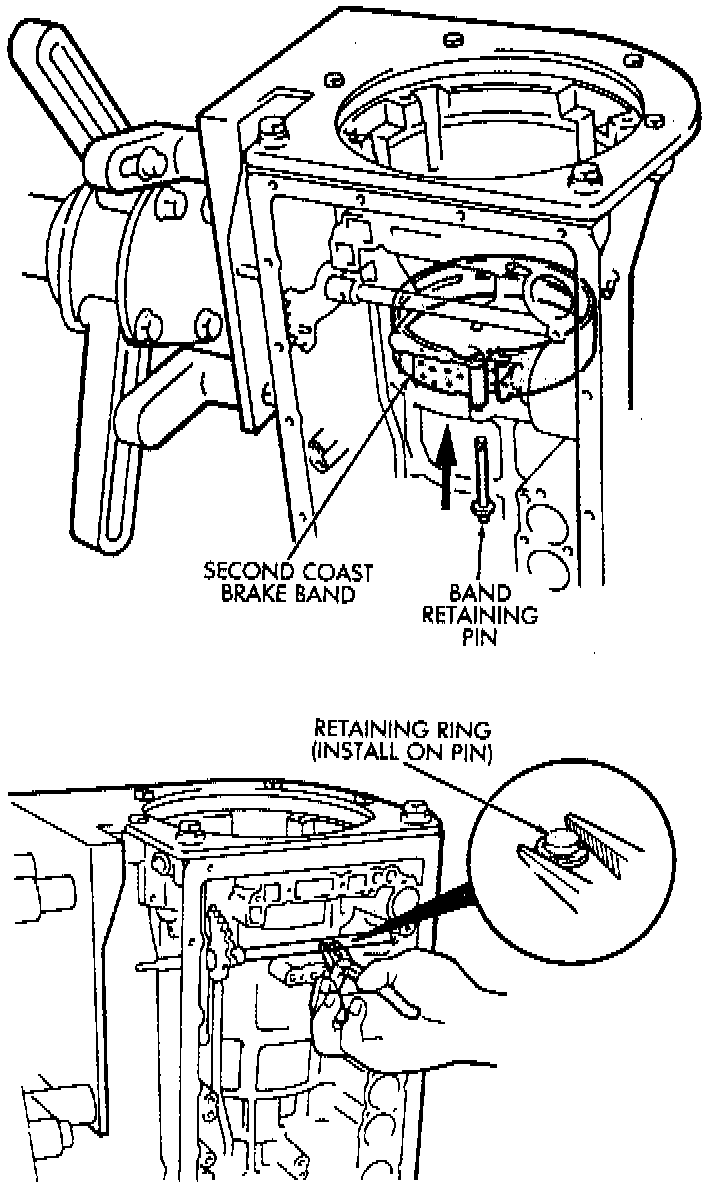 SECOND COAST BRAKE BAND

BAND RETAINING PIN

RETAINING RING (INSTALL ON PIN)