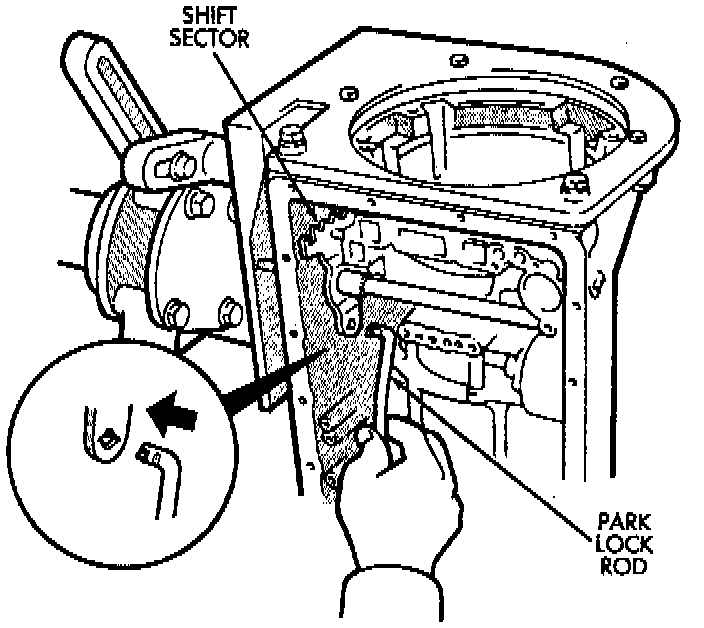 SHIFT SECTOR

PARK LOCK ROD