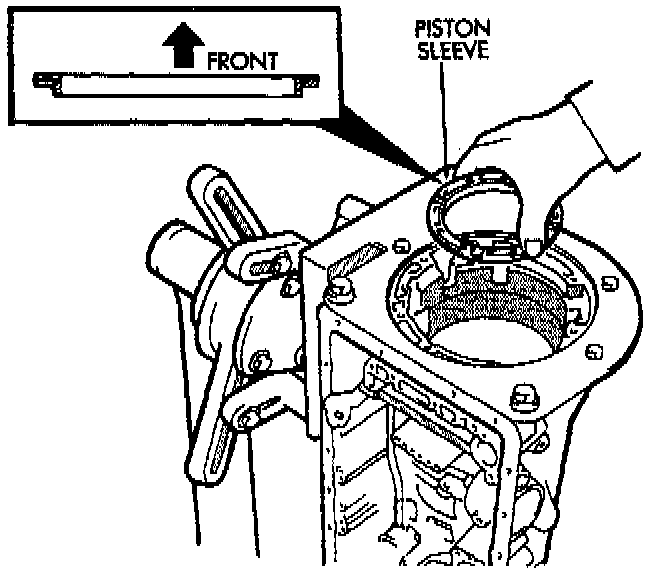 FRONT

PISTON SLEEVE