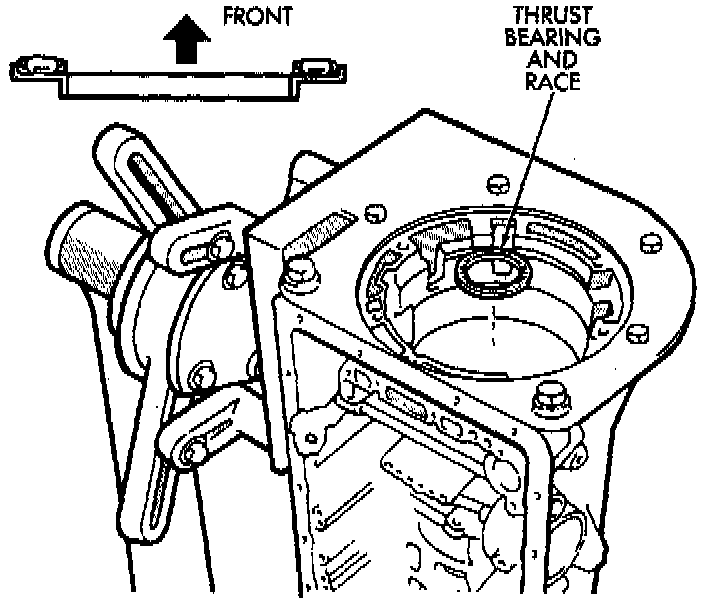 FRONT

THRUST BEARING AND RACE