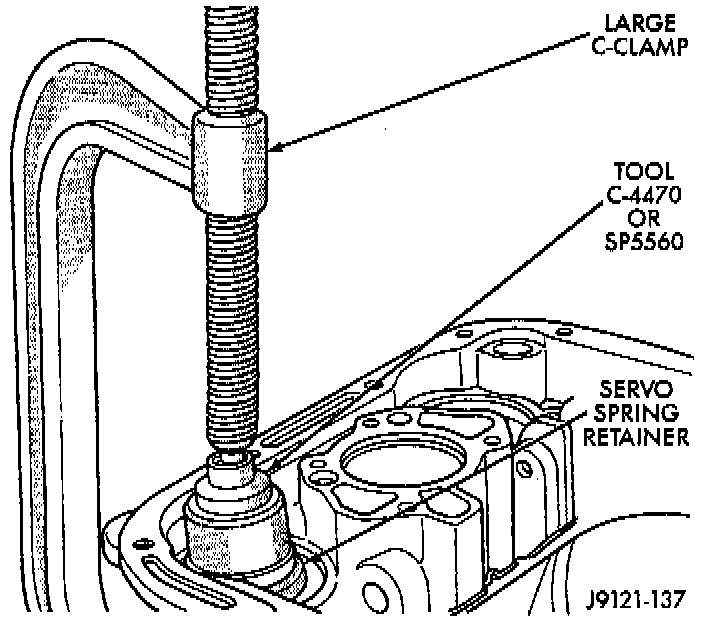 LARGE C-CLAMP

TOOL C-4470 OR SP5560

SERVO SPRING RETAINER

J9121-137