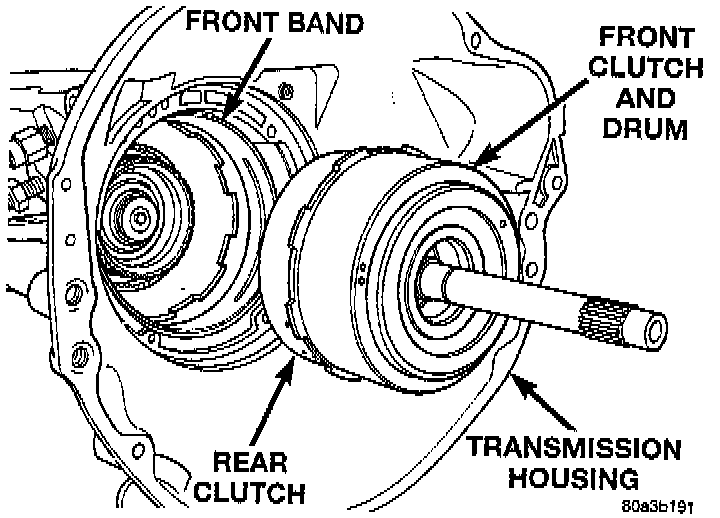 FRONT BAND

FRONT CLUTCH AND DRUM

REAR CLUTCH

TRANSMISSION HOUSING

80a3b191