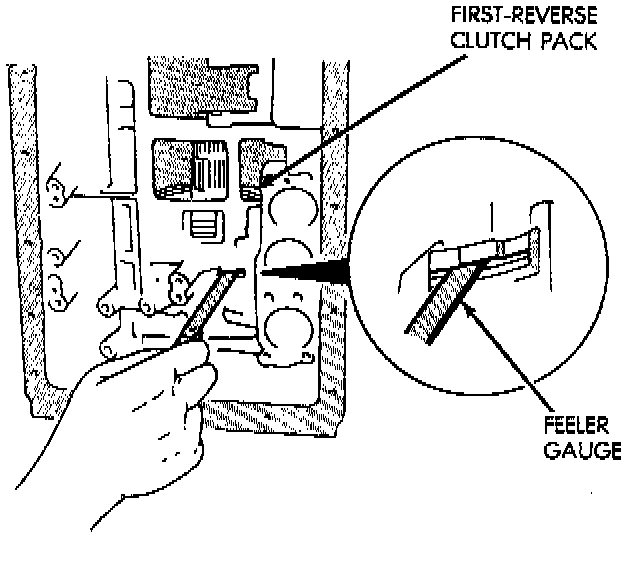 FIRST-REVERSE CLUTCH PACK

FEELER GAUGE