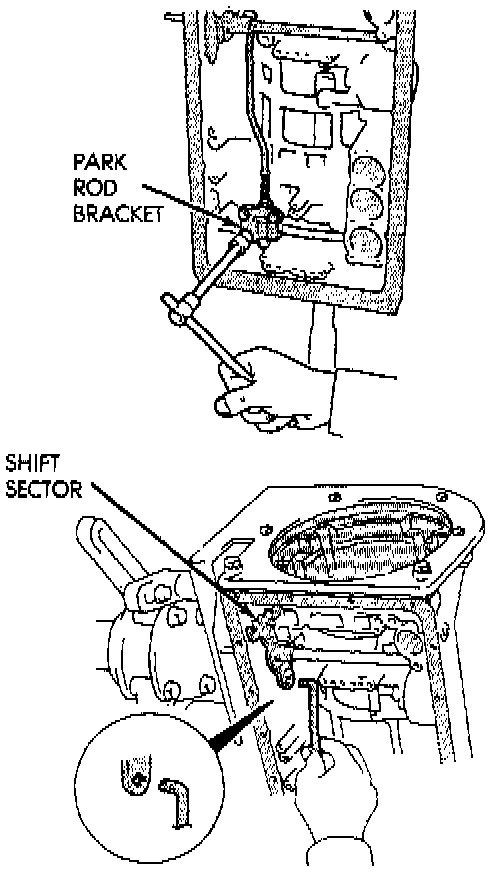 PARK ROD BRACKET

SHIFT SECTOR