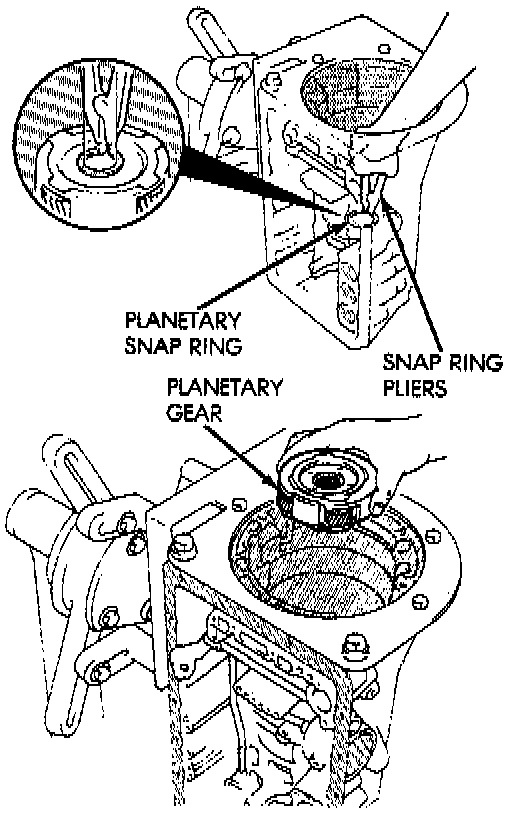 PLANETARY SNAP RING

SNAP RING PLIERS

PLANETARY GEAR