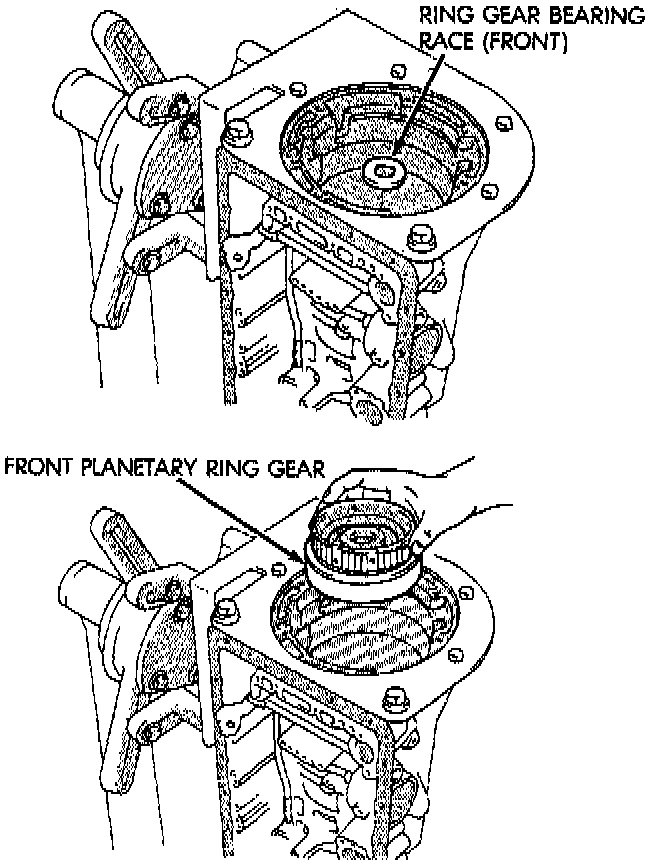 RING GEAR BEARING RACE (FRONT)

FRONT PLANETARY RING GEAR